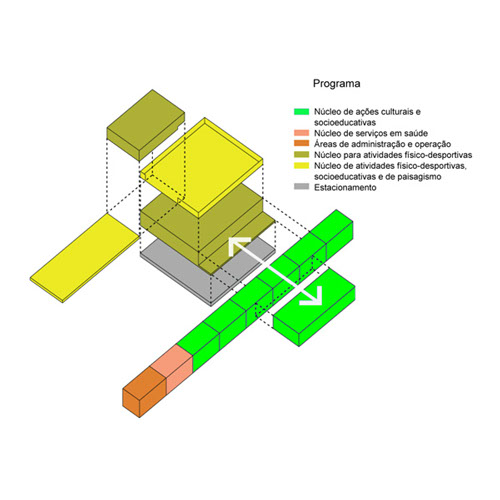 Programa

Núcleo de ações culturais e socioeducativas
Núcleo de serviços em saúde
Áreas de administração e operação
Núcleo para atividades físico-desportivas
Núcleo de atividades físico-desportivas, socioeducativas e de paisagismo
Estacionamento