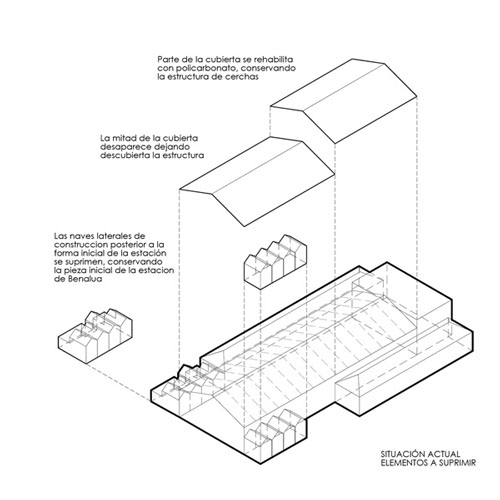 Parte de la cubierta se rehabilita con policarbonato, conservando la estructura de cerchas

La mitad de la cubierta desaparece dejando descubierta la estructura

Las naves laterales de construccion posterior a la forma inicial de la estación se suprimen, conservando la pieza inicial de la estacion de Benalua

SITUACIÓN ACTUAL
ELEMENTOS A SUPRIMIR