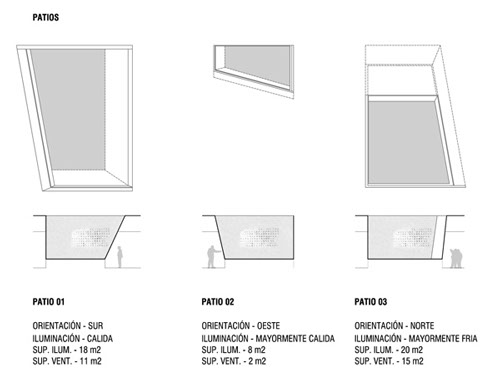 PATIOS

PATIO 01

ORIENTACIÓN - SUR
ILUMINACIÓN - CALIDA
SUP. ILUM. - 18 m2
SUP. VENT. - 11 m2

PATIO 02

ORIENTACIÓN - OESTE
ILUMINACIÓN - MAYORMENTE CALIDA
SUP. ILUM. - 8 m2
SUP. VENT. - 2 m2

PATIO 03

ORIENTACIÓN - NORTE
ILUMINACIÓN - MAYORMENTE FRIA
SUP. ILUM. - 20 m2
SUP. VENT. - 15 m2